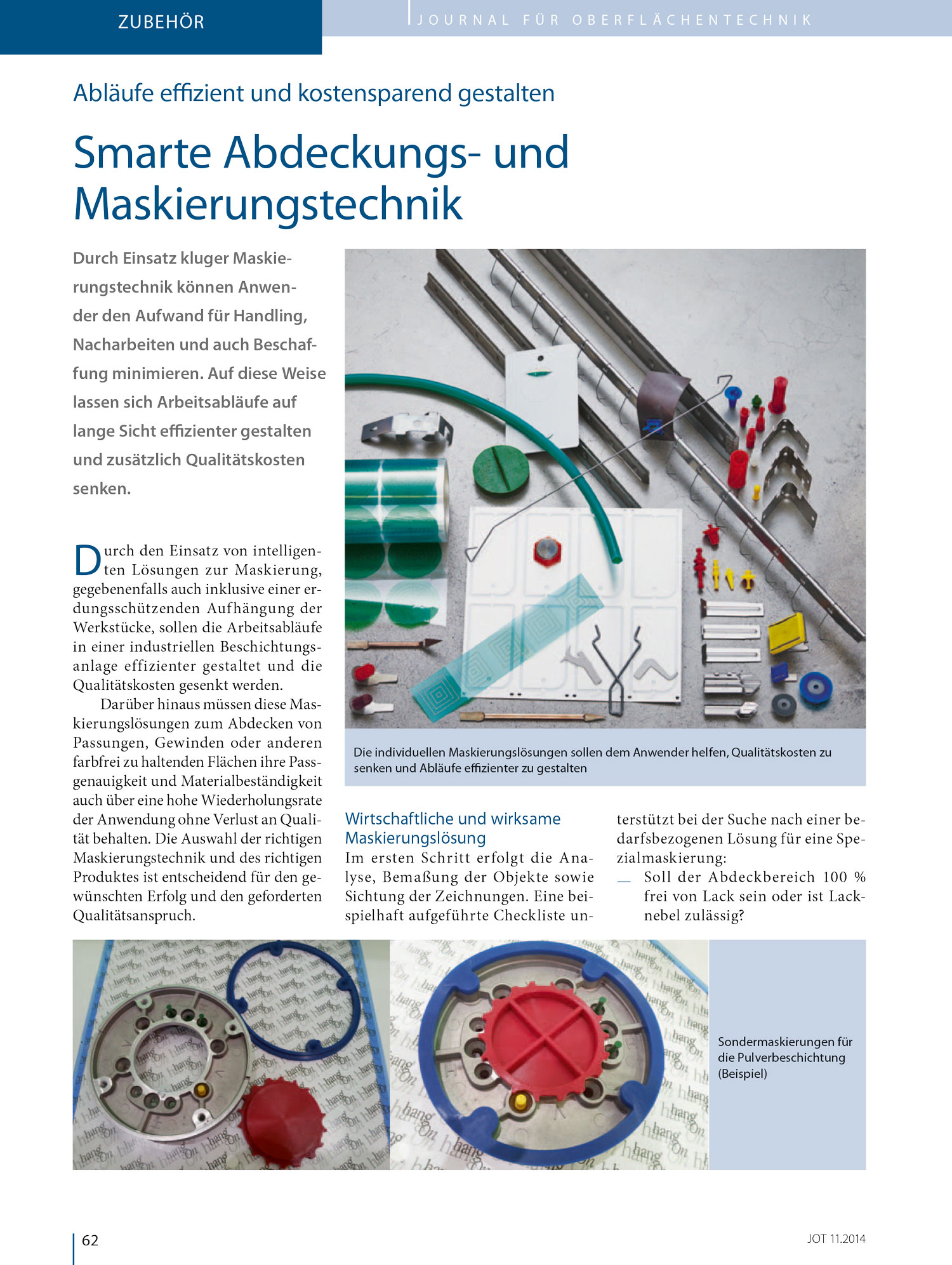 ZUBEHÖR

JOURNAL FÜR OBERFLÄCHENTECHNIK

Abläufe effizient und kostensparend gestalten

Smarte Abdeckungs- und Maskierungstechnik

Durch Einsatz kluger Maskierungstechnik können Anwender den Aufwand für Handling, Nacharbeiten und auch Beschaffung minimieren. Auf diese Weise lassen sich Arbeitsabläufe auf lange Sicht effizienter gestalten und zusätzlich Qualitätskosten senken.

Durch den Einsatz von intelligenten Lösungen zur Maskierung, gegebenenfalls auch inklusive einer erdungsschützenden Aufhängung der Werkstücke, sollen die Arbeitsabläufe in einer industriellen Beschichtungsanlage effizienter gestaltet und die Qualitätskosten gesenkt werden.

Darüber hinaus müssen diese Maskierungslösungen zum Abdecken von Passungen, Gewinden oder anderen farbfrei zu haltenden Flächen ihre Passgenauigkeit und Materialbeständigkeit auch über eine hohe Wiederholungsrate der Anwendung ohne Verlust an Qualität behalten. Die Auswahl der richtigen Maskierungstechnik und des richtigen Produktes ist entscheidend für den gewünschten Erfolg und den geforderten Qualitätsanspruch.

Die individuellen Maskierungslösungen sollen dem Anwender helfen, Qualitätskosten zu senken und Abläufe effizienter zu gestalten

Wirtschaftliche und wirksame Maskierungslösung
Im ersten Schritt erfolgt die Analyse, Bemaßung der Objekte sowie Sichtung der Zeichnungen. Eine beispielhaft aufgeführte Checkliste unterstützt bei der Suche nach einer bedarfsbezogenen Lösung für eine Spezialmaskierung:
— Soll der Abdeckbereich 100 % frei von Lack sein oder ist Lacknebel zulässig?

Sondermaskierungen für die Pulverbeschichtung (Beispiel)

62

JOT 11.2014