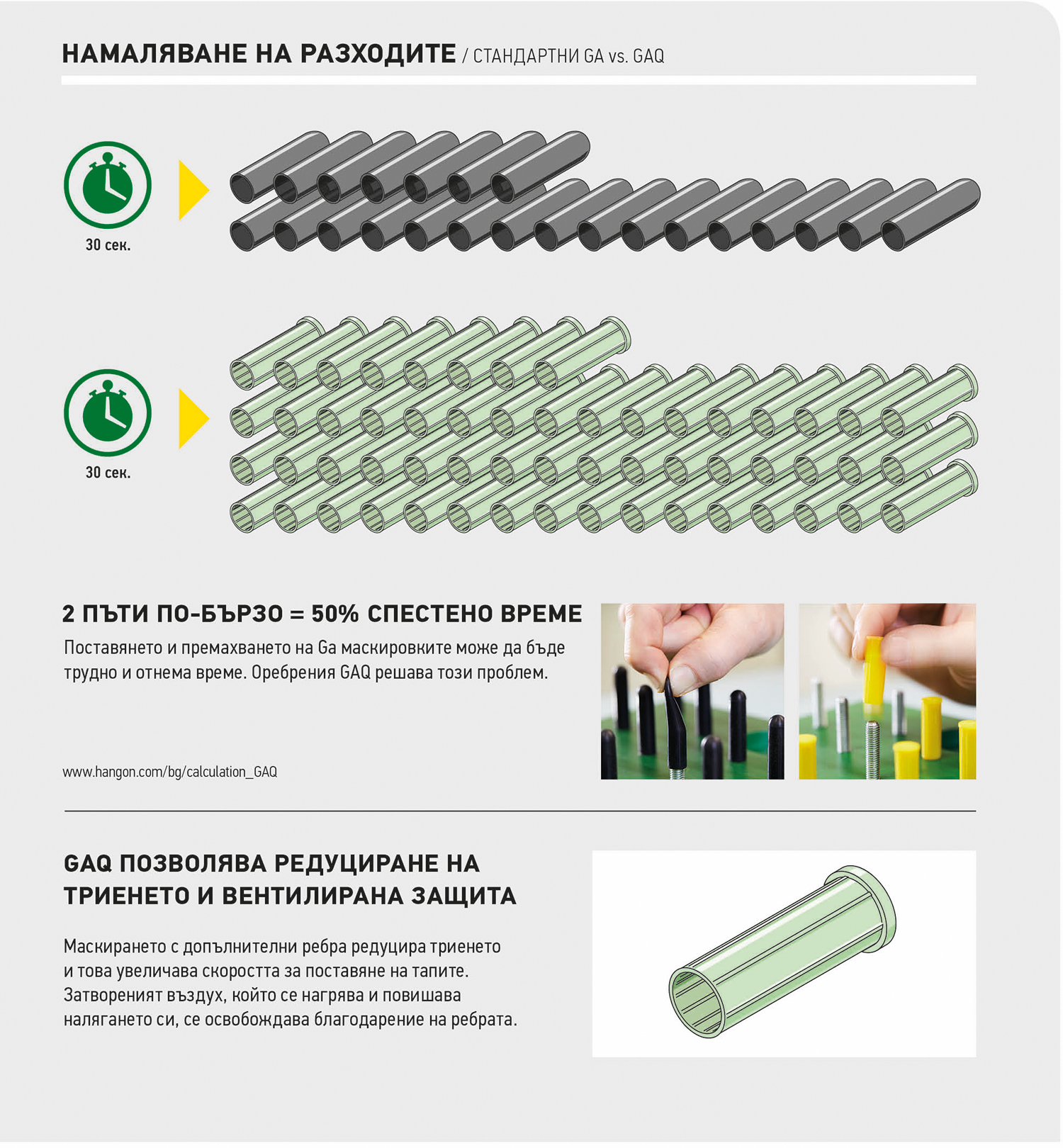 НАМАЛЯВАНЕ НА РАЗХОДИТЕ / СТАНДАРТНИ GA vs. GAQ

30 сек.

30 сек.

2 ПЪТИ ПО-БЪРЗО = 50% СПЕСТЕНО ВРЕМЕ

Поставянето и премахването на Ga маскировките може да бъде трудно и отнема време. Оребрения GAQ решава този проблем.

www.hangon.com/bg/calculation_GAQ

GAQ ПОЗВОЛЯВА РЕДУЦИРАНЕ НА ТРИЕНЕТО И ВЕНТИЛИРАНА ЗАЩИТА

Маскирането с допълнителни ребра редуцира триенето и това увеличава скоростта за поставяне на тапите. Затвореният въздух, който се нагрява и повишава налягането си, се освобождава благодарение на ребрата.